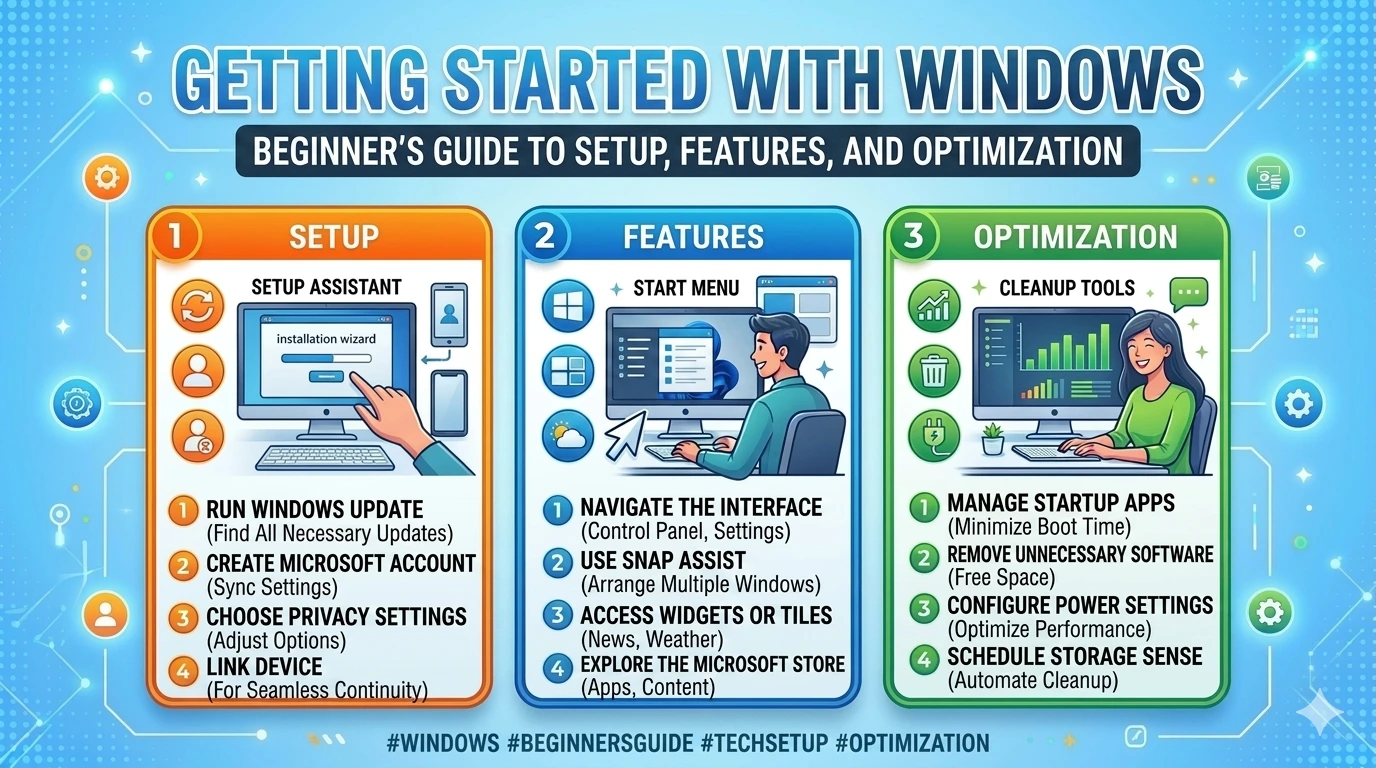 GETTING STARTED WITH WINDOWS

BEGINNER'S GUIDE TO SETUP, FEATURES, AND OPTIMIZATION

1 SETUP

SETUP ASSISTANT

installation wizard

1 RUN WINDOWS UPDATE (Find All Necessary Updates)
2 CREATE MICROSOFT ACCOUNT (Sync Settings)
3 CHOOSE PRIVACY SETTINGS (Adjust Options)
4 LINK DEVICE (For Seamless Continuity)

2 FEATURES

START MENU

1 NAVIGATE THE INTERFACE (Control Panel, Settings)
2 USE SNAP ASSIST (Arrange Multiple Windows)
3 ACCESS WIDGETS OR TILES (News, Weather)
4 EXPLORE THE MICROSOFT STORE (Apps, Content)

3 OPTIMIZATION

CLEANUP TOOLS

1 MANAGE STARTUP APPS (Minimize Boot Time)
2 REMOVE UNNECESSARY SOFTWARE (Free Space)
3 CONFIGURE POWER SETTINGS (Optimize Performance)
4 SCHEDULE STORAGE SENSE (Automate Cleanup)

#WINDOWS #BEGINNERSGUIDE #TECHSETUP #OPTIMIZATION